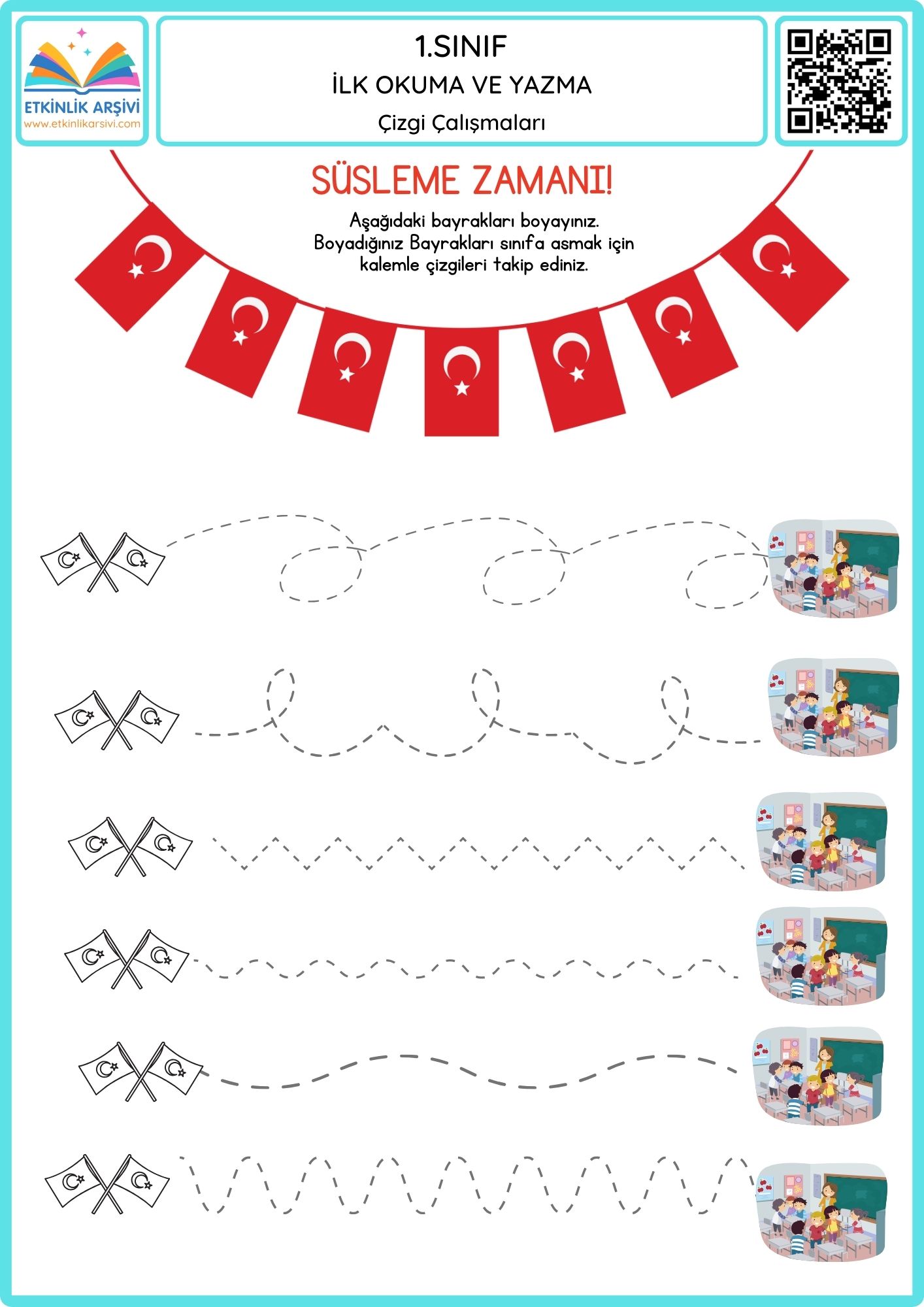 ETKİNLİK ARŞİVİ
www.etkinlikarsivi.com

1.SINIF
İLK OKUMA VE YAZMA
Çizgi Çalışmaları

SÜSLEME ZAMANI!

Aşağıdaki bayrakları boyayınız.
Boyadığınız Bayrakları sınıfa asmak için kalemle çizgileri takip ediniz.